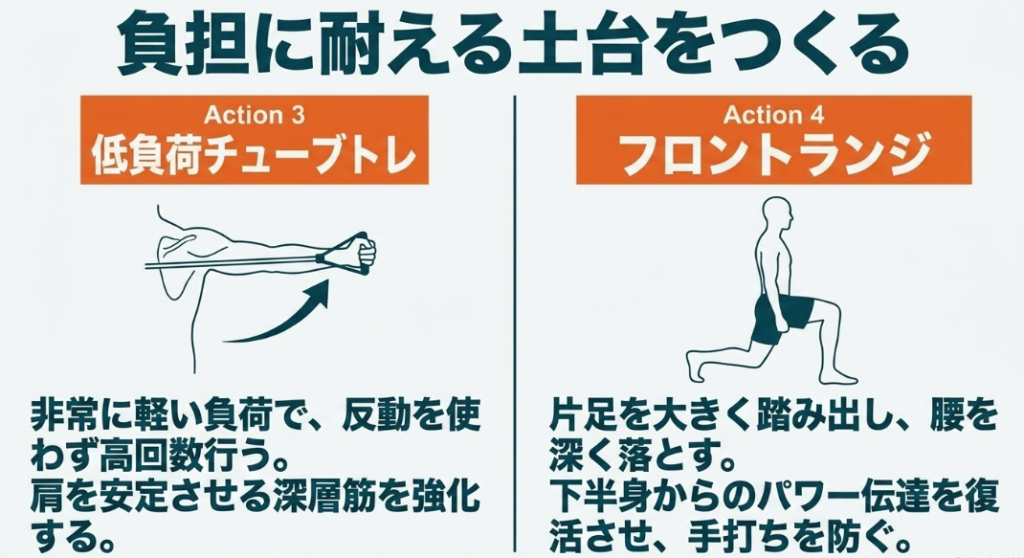 負担に耐える土台をつくる

Action 3
低負荷チューブトレ

非常に軽い負荷で、反動を使わず高回数行う。
肩を安定させる深層筋を強化する。

Action 4
フロントランジ

片足を大きく踏み出し、腰を深く落とす。
下半身からのパワー伝達を復活させ、手打ちを防ぐ。