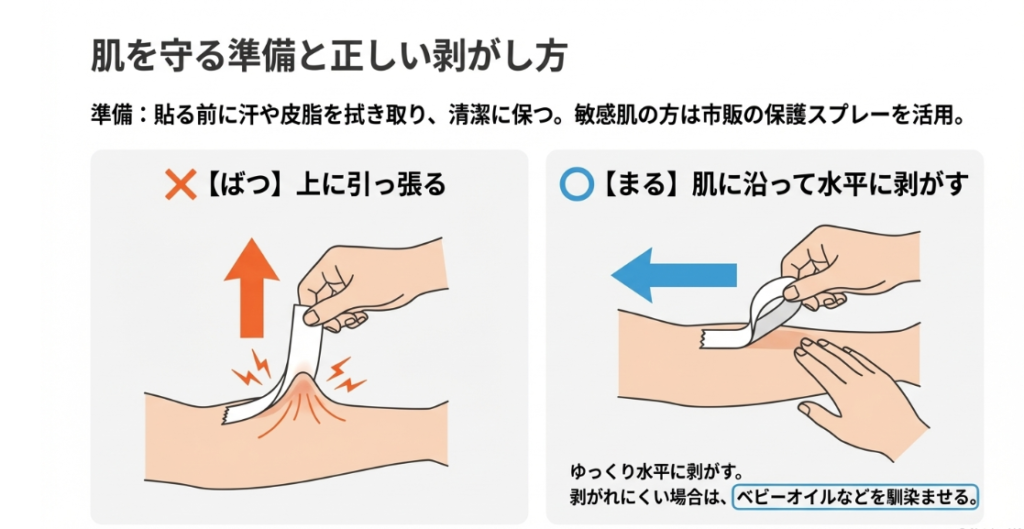 肌を守る準備と正しい剥がし方

準備：貼る前に汗や皮脂を拭き取り、清潔に保つ。敏感肌の方は市販の保護スプレーを活用。

✕【ばつ】上に引っ張る

○【まる】肌に沿って水平に剥がす

ゆっくり水平に剥がす。
剥がれにくい場合は、ベビーオイルなどを馴染ませる。