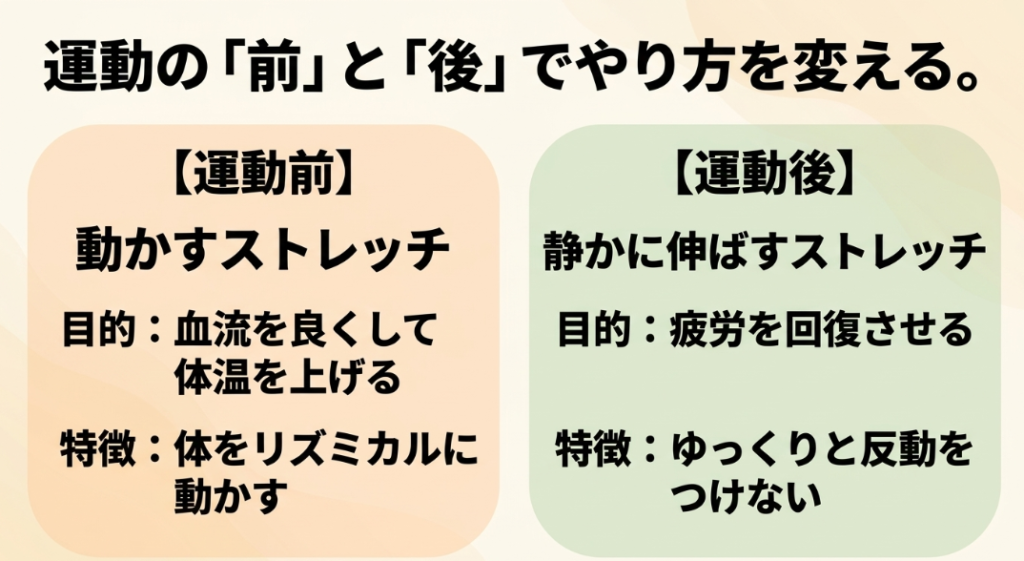 運動の「前」と「後」でやり方を変える。

【運動前】

動かすストレッチ

目的：血流を良くして体温を上げる

特徴：体をリズミカルに動かす

【運動後】

静かに伸ばすストレッチ

目的：疲労を回復させる

特徴：ゆっくりと反動をつけない