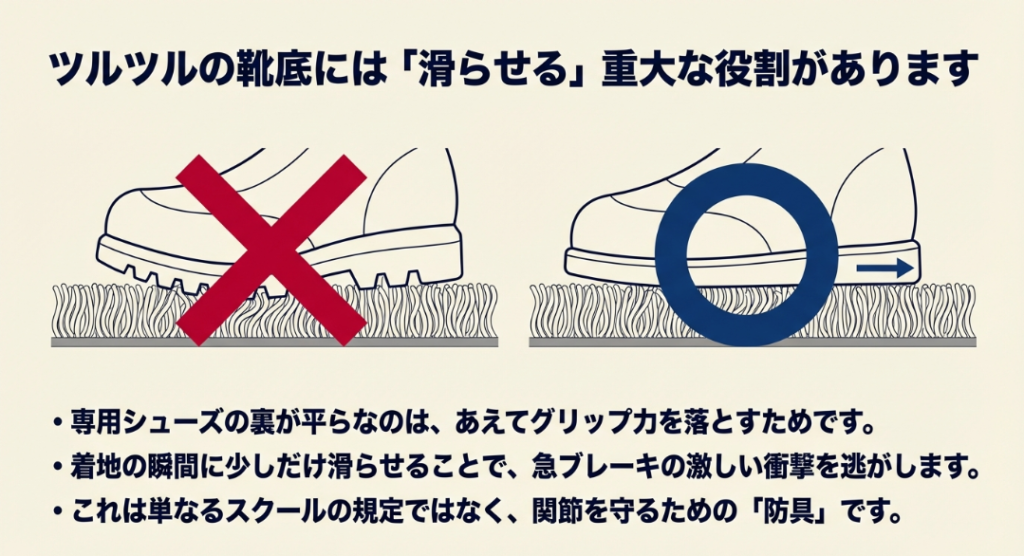 ツルツルの靴底には「滑らせる」重大な役割があります

• 専用シューズの裏が平らなのは、あえてグリップ力を落とすためです。
• 着地の瞬間に少しだけ滑らせることで、急ブレーキの激しい衝撃を逃がします。
• これは単なるスクールの規定ではなく、関節を守るための「防具」です。